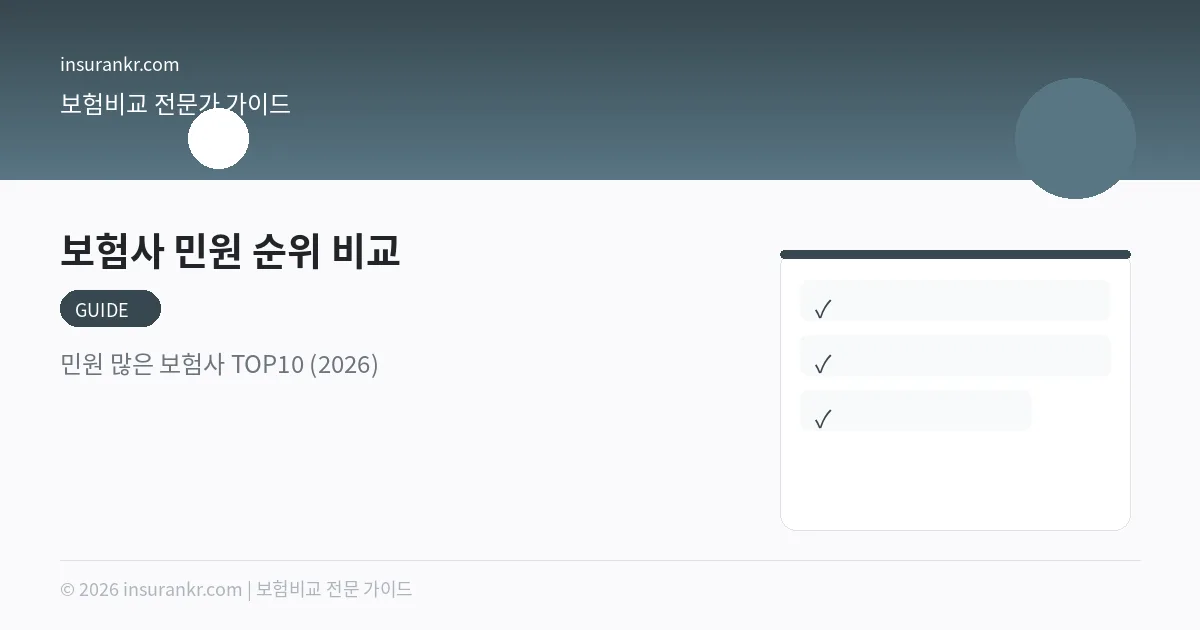 insurankr.com

보험비교 전문가 가이드

보험사 민원 순위 비교

GUIDE

민원 많은 보험사 TOP10 (2026)

✓

✓

✓

© 2026 insurankr.com | 보험비교 전문 가이드